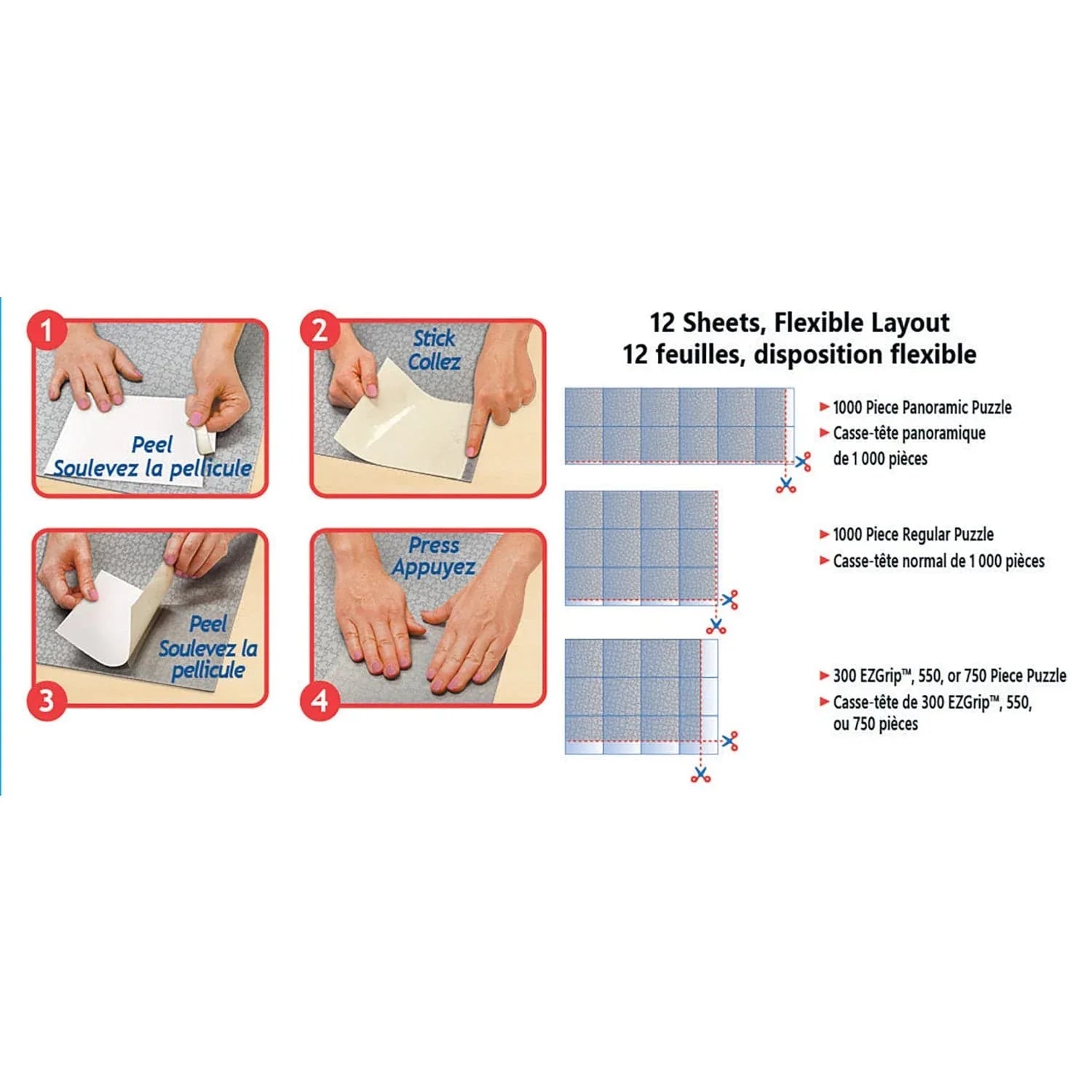 1
Peel
Soulevez la pellicule

2
Stick
Collez

3
Peel
Soulevez la pellicule

4
Press
Appuyez

12 Sheets, Flexible Layout
12 feuilles, disposition flexible

1000 Piece Panoramic Puzzle
Casse-tête panoramique de 1 000 pièces

1000 Piece Regular Puzzle
Casse-tête normal de 1 000 pièces

300 EZGrip™, 550, or 750 Piece Puzzle
Casse-tête de 300 EZGrip™, 550, ou 750 pièces